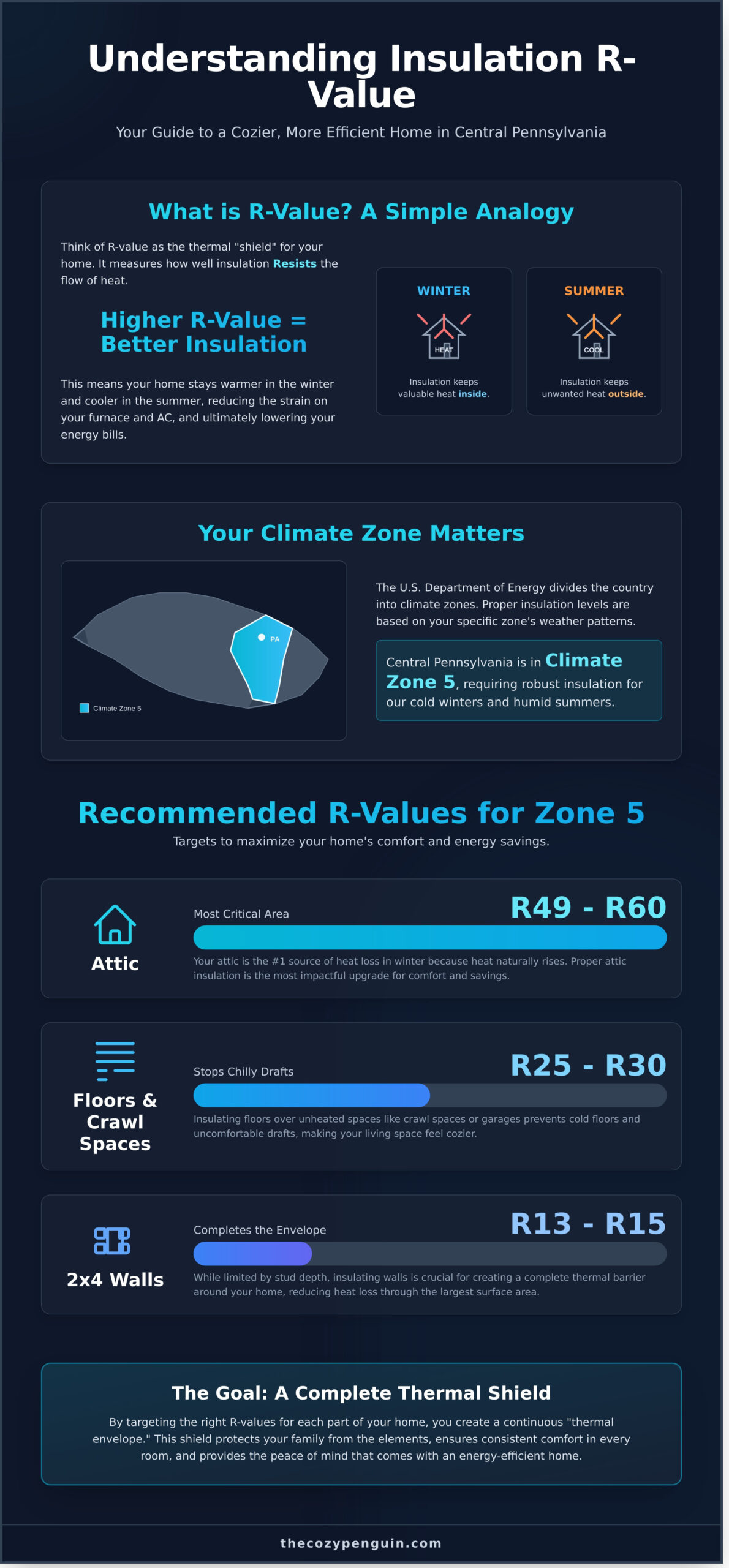 Understanding Insulation R-Value

Your Guide to a Cozier, More Efficient Home in Central Pennsylvania

What is R-Value? A Simple Analogy

Think of R-value as the thermal "shield" for your home. It measures how well insulation Resists the flow of heat.

Higher R-Value = Better Insulation

This means your home stays warmer in the winter and cooler in the summer, reducing the strain on your furnace and AC, and ultimately lowering your energy bills.

WINTER

HEAT

Insulation keeps valuable heat inside.

SUMMER

COOL

Insulation keeps unwanted heat outside.

Your Climate Zone Matters

PA

Climate Zone 5

The U.S. Department of Energy divides the country into climate zones. Proper insulation levels are based on your specific zone's weather patterns.

Central Pennsylvania is in Climate Zone 5, requiring robust insulation for our cold winters and humid summers.

Recommended R-Values for Zone 5

Targets to maximize your home's comfort and energy savings.

Attic

Most Critical Area

R49 - R60

Your attic is the #1 source of heat loss in winter because heat naturally rises. Proper attic insulation is the most impactful upgrade for comfort and savings.

Floors & Crawl Spaces

Stops Chilly Drafts

R25 - R30

Insulating floors over unheated spaces like crawl spaces or garages prevents cold floors and uncomfortable drafts, making your living space feel cozier.

2x4 Walls

Completes the Envelope

R13 - R15

While limited by stud depth, insulating walls is crucial for creating a complete thermal barrier around your home, reducing heat loss through the largest surface area.

The Goal: A Complete Thermal Shield

By targeting the right R-values for each part of your home, you create a continuous "thermal envelope." This shield protects your family from the elements, ensures consistent comfort in every room, and provides the peace of mind that comes with an energy-efficient home.

thecozypenguin.com